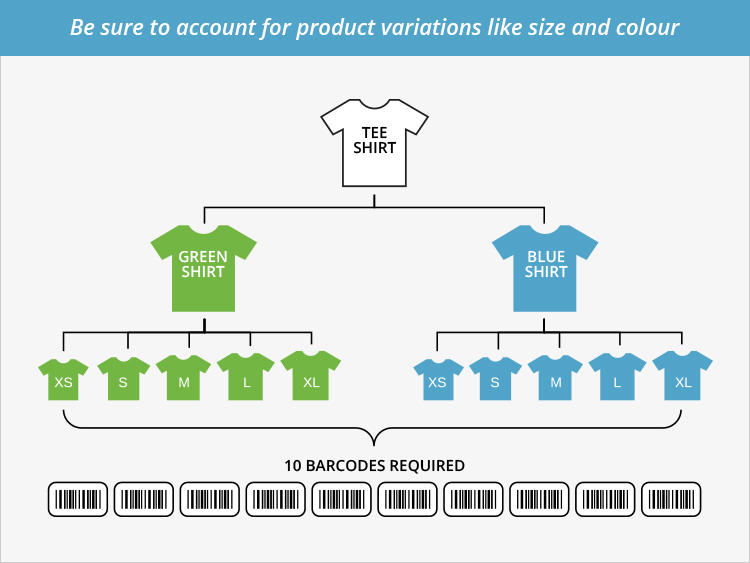 Be sure to account for product variations like size and colour

TEE SHIRT

GREEN SHIRT

BLUE SHIRT

XS S M L XL

XS S M L XL

10 BARCODES REQUIRED